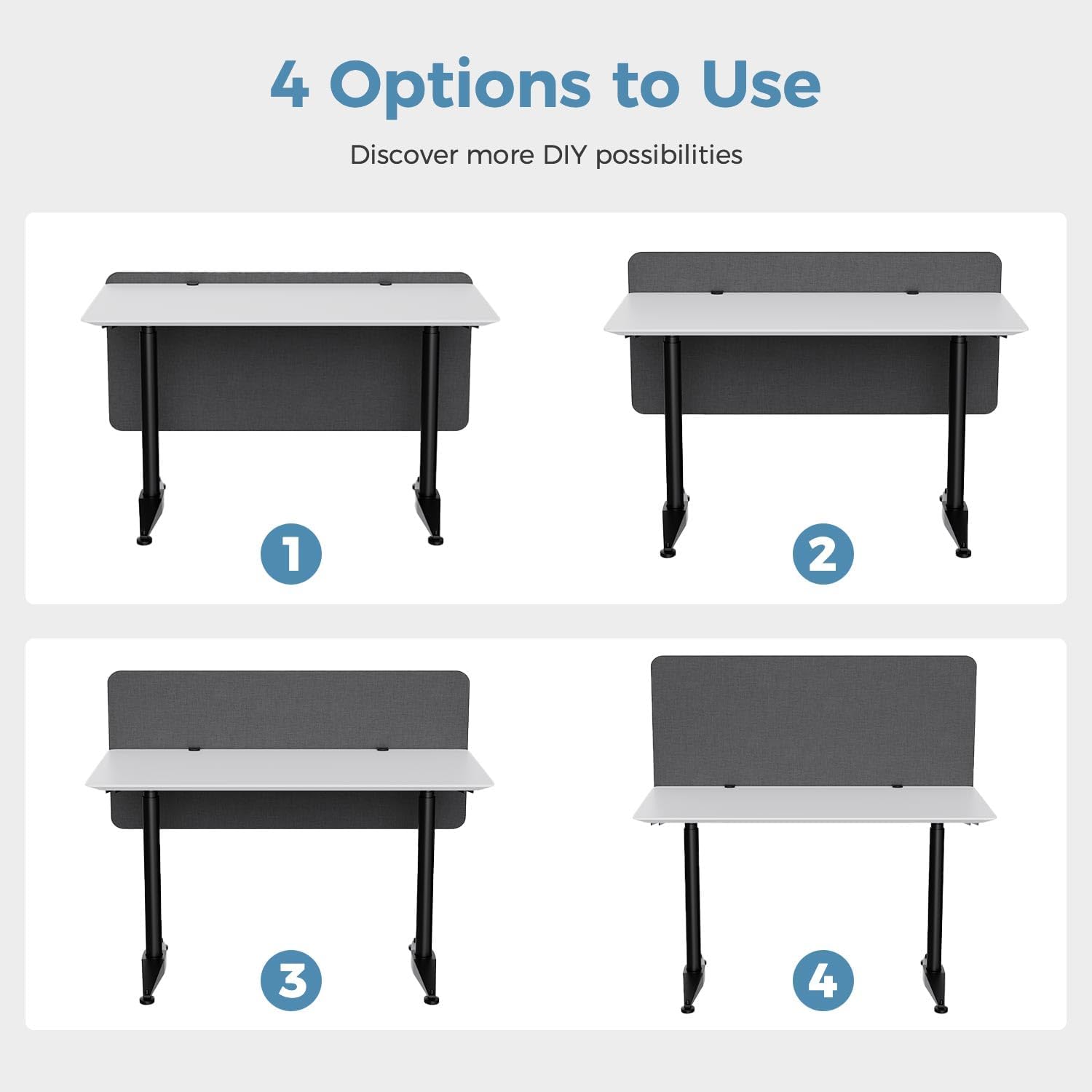 4 Options to Use

Discover more DIY possibilities

1

2

3

4