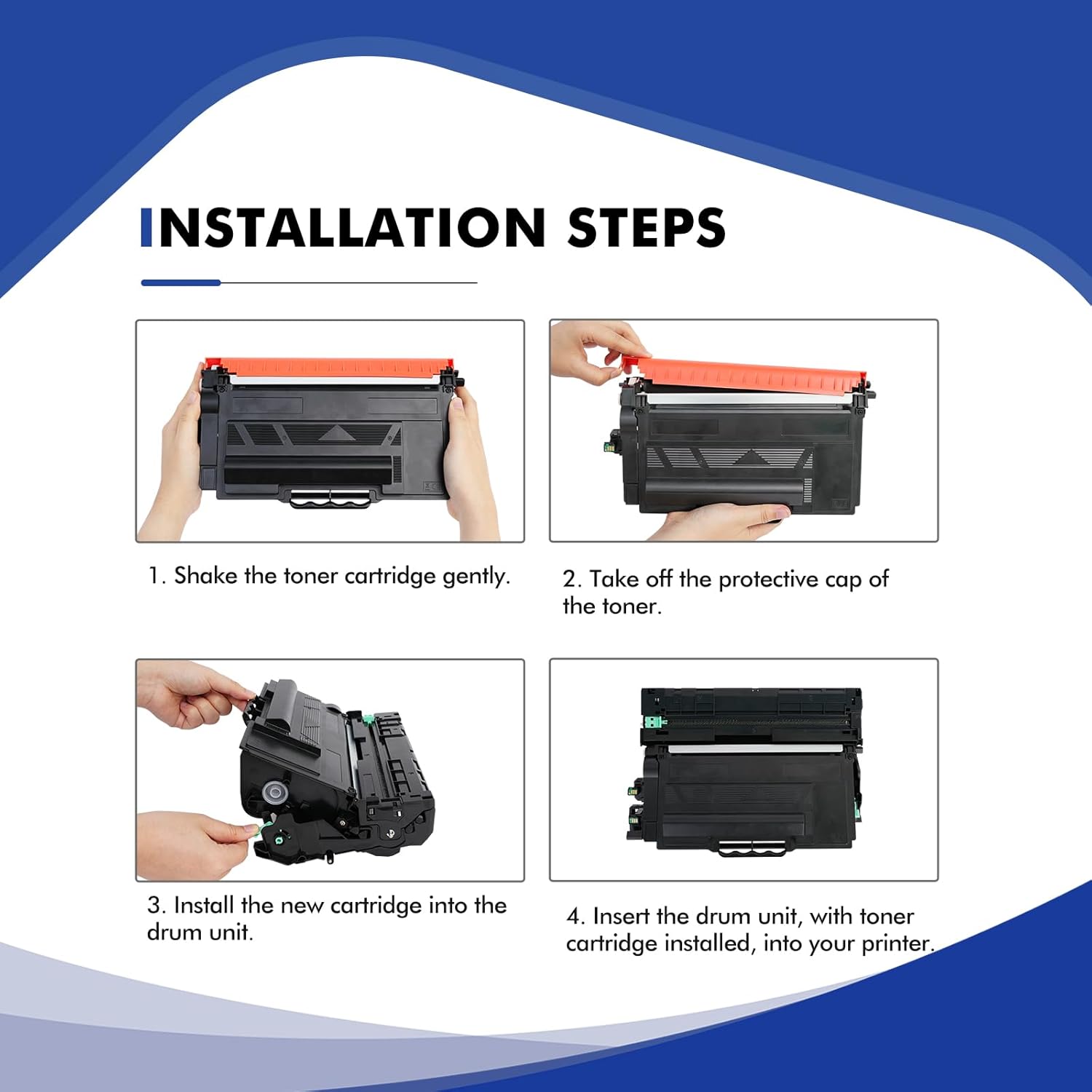 INSTALLATION STEPS

1. Shake the toner cartridge gently.

2. Take off the protective cap of the toner.

3. Install the new cartridge into the drum unit.

4. Insert the drum unit, with toner cartridge installed, into your printer.