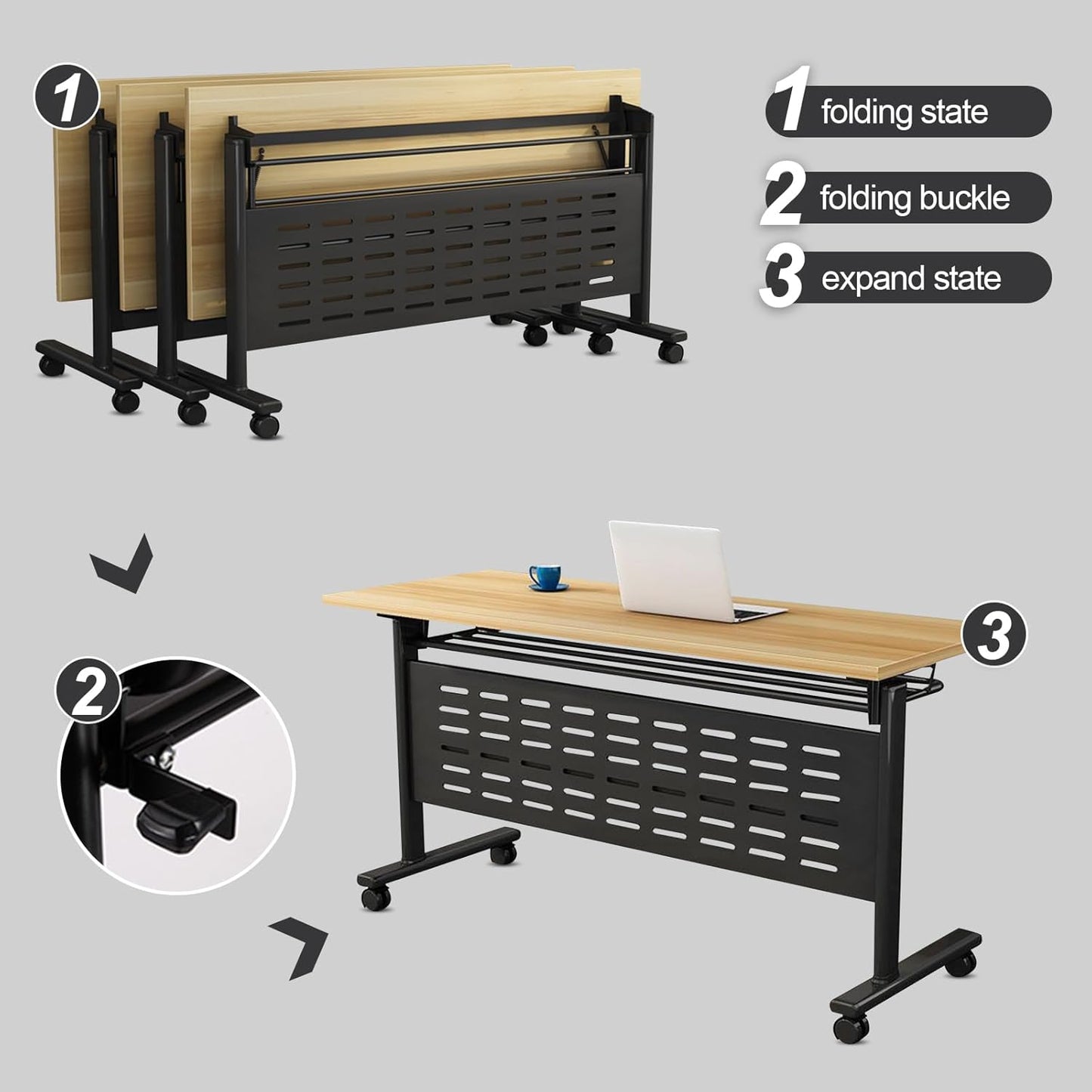 1

1 folding state

2 folding buckle

3 expand state

2

3