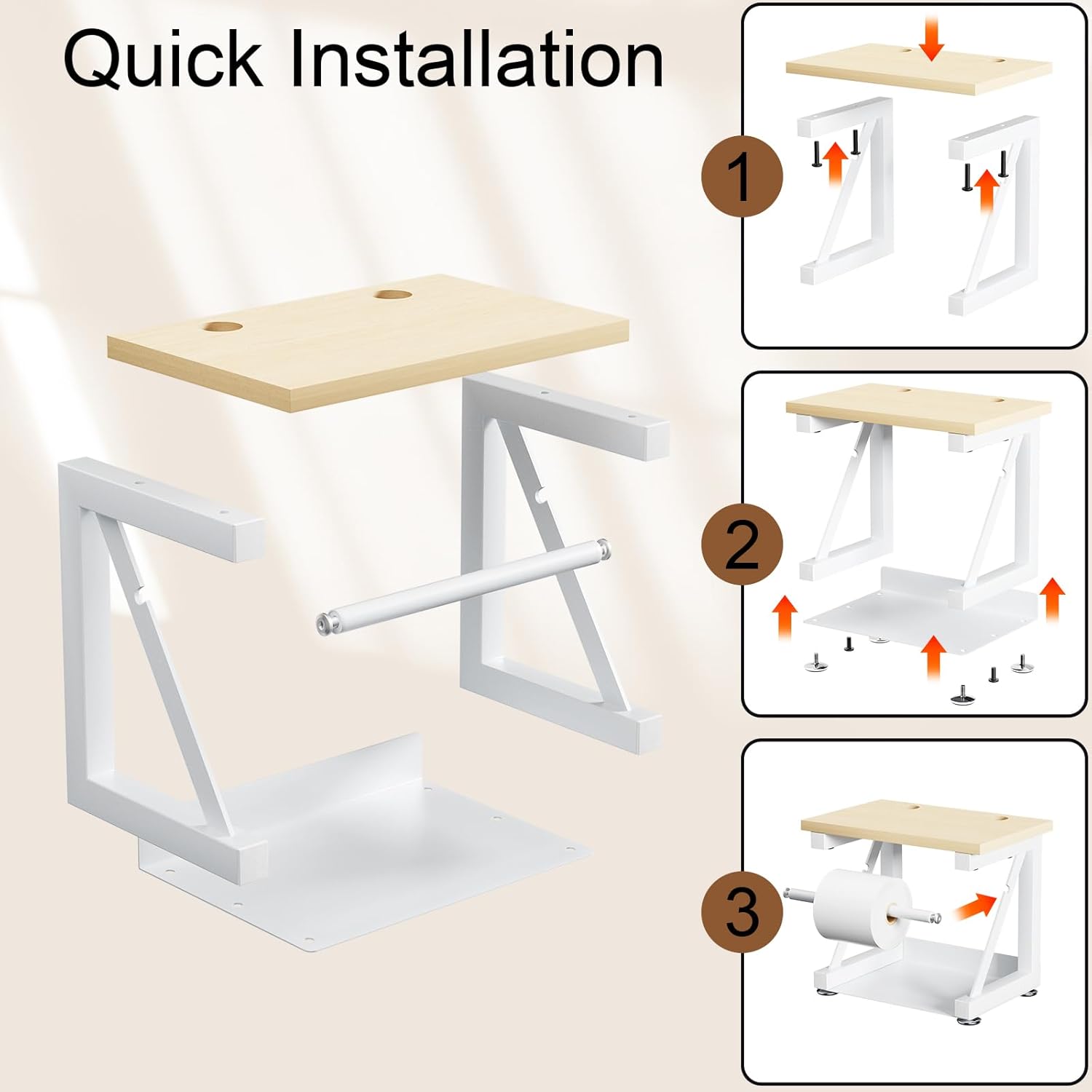 Quick Installation

1

2

3