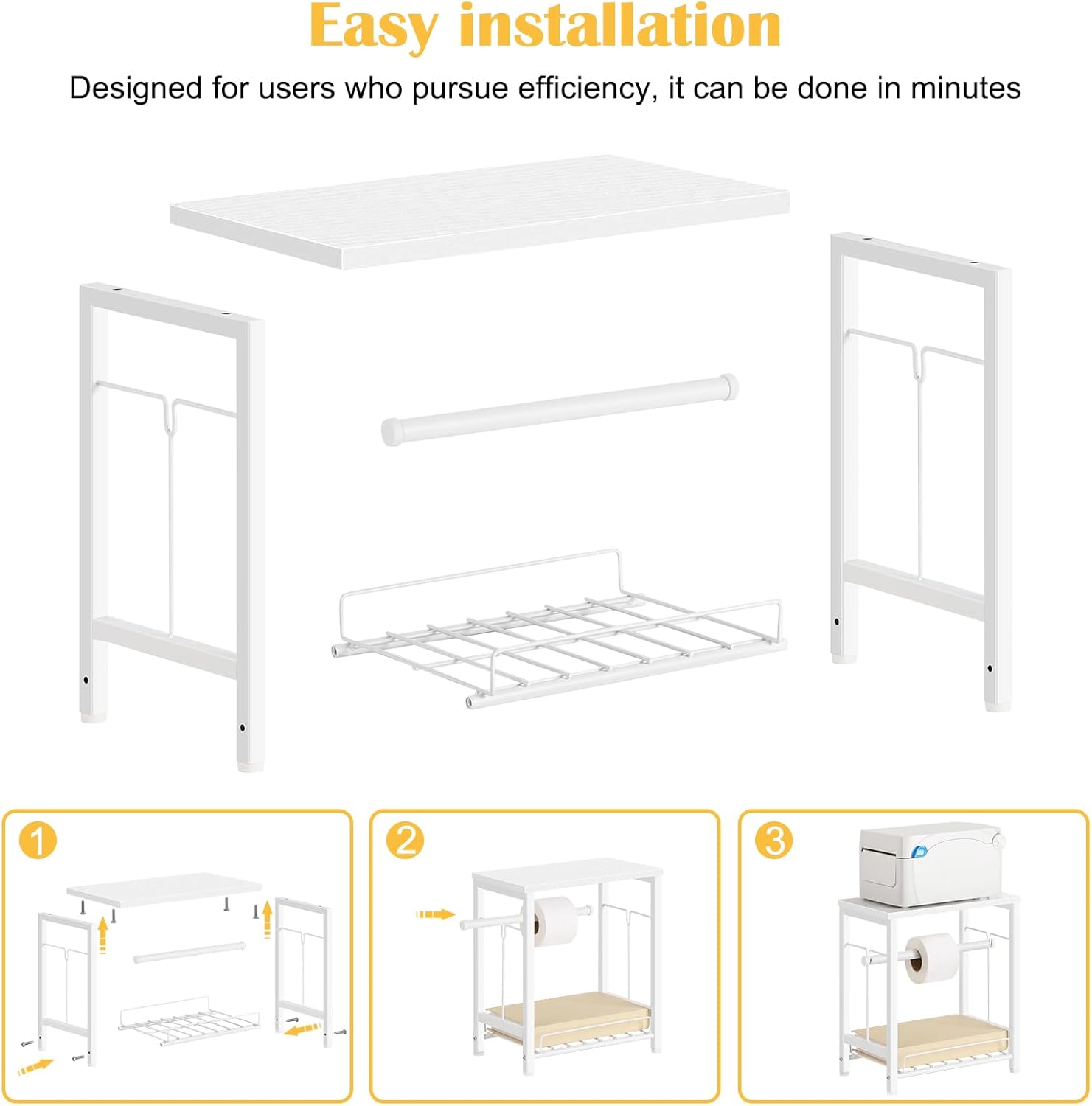 Easy installation

Designed for users who pursue efficiency, it can be done in minutes

1

2

3