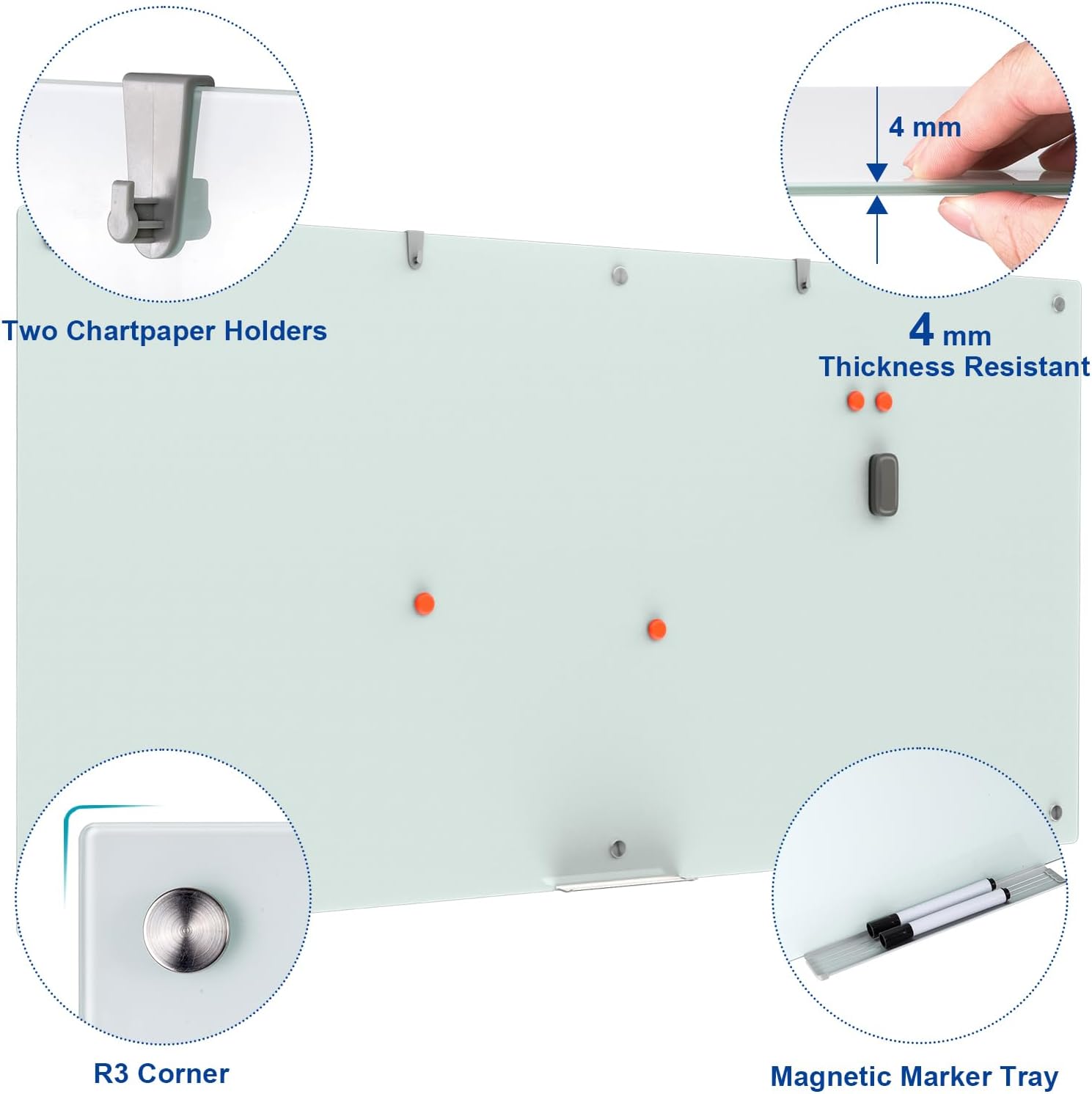 Two Chartpaper Holders

4 mm

4 mm
Thickness Resistant

R3 Corner

Magnetic Marker Tray