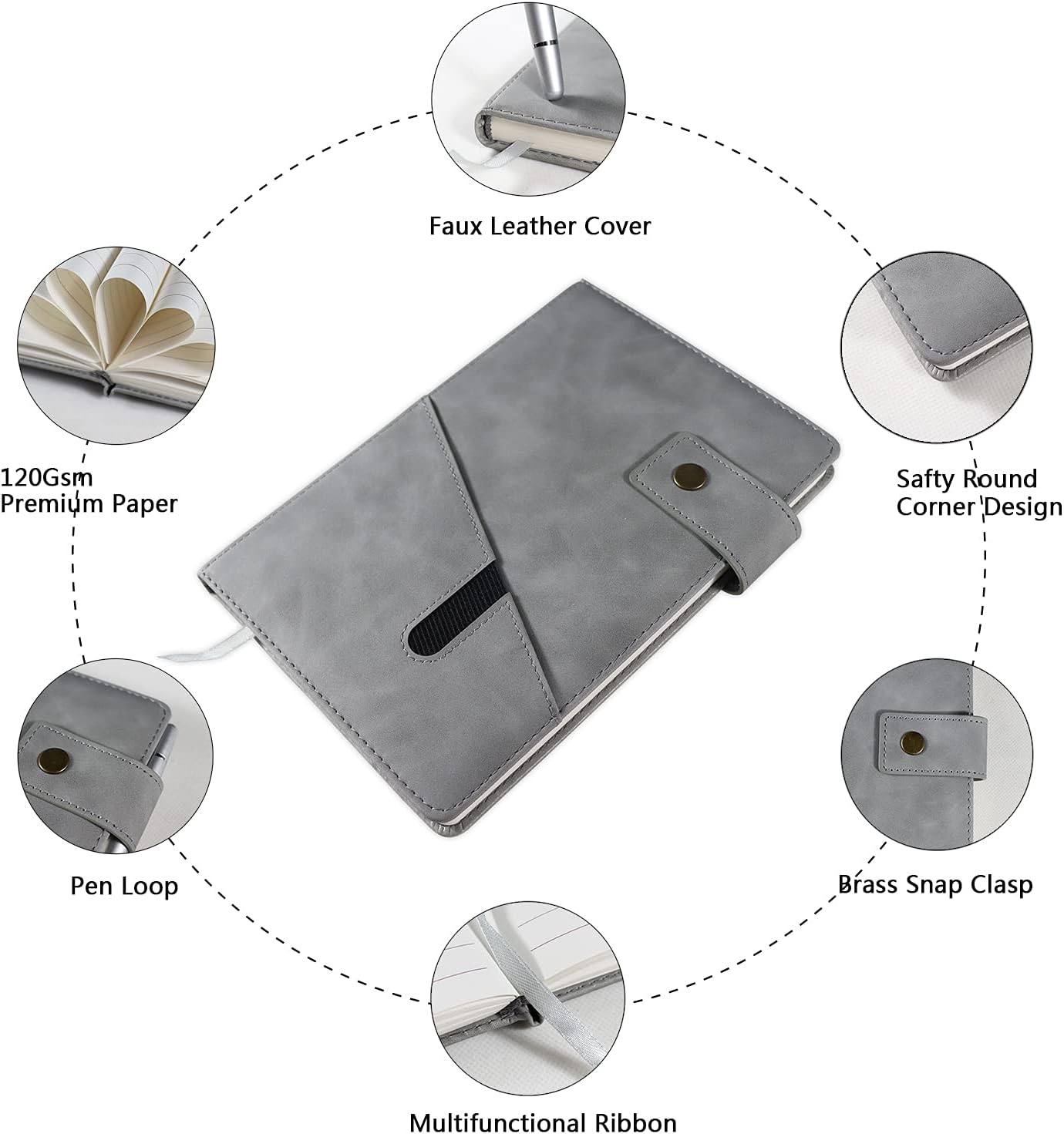 Faux Leather Cover

120Gsm
Premium Paper

Safty Round
Corner Design

Pen Loop

Brass Snap Clasp

Multifunctional Ribbon