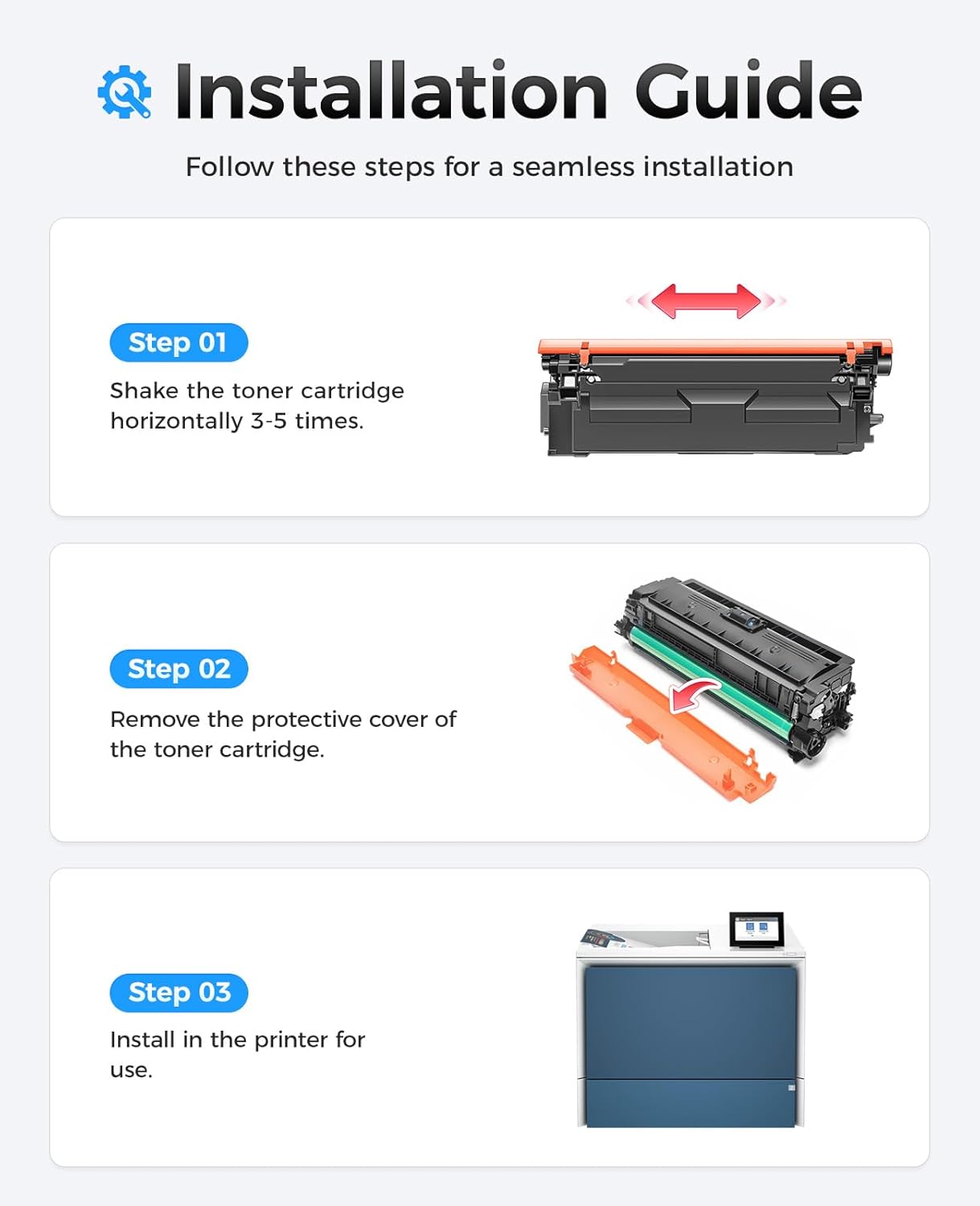 Installation Guide

Follow these steps for a seamless installation

Step 01

Shake the toner cartridge horizontally 3-5 times.

Step 02

Remove the protective cover of the toner cartridge.

Step 03

Install in the printer for use.