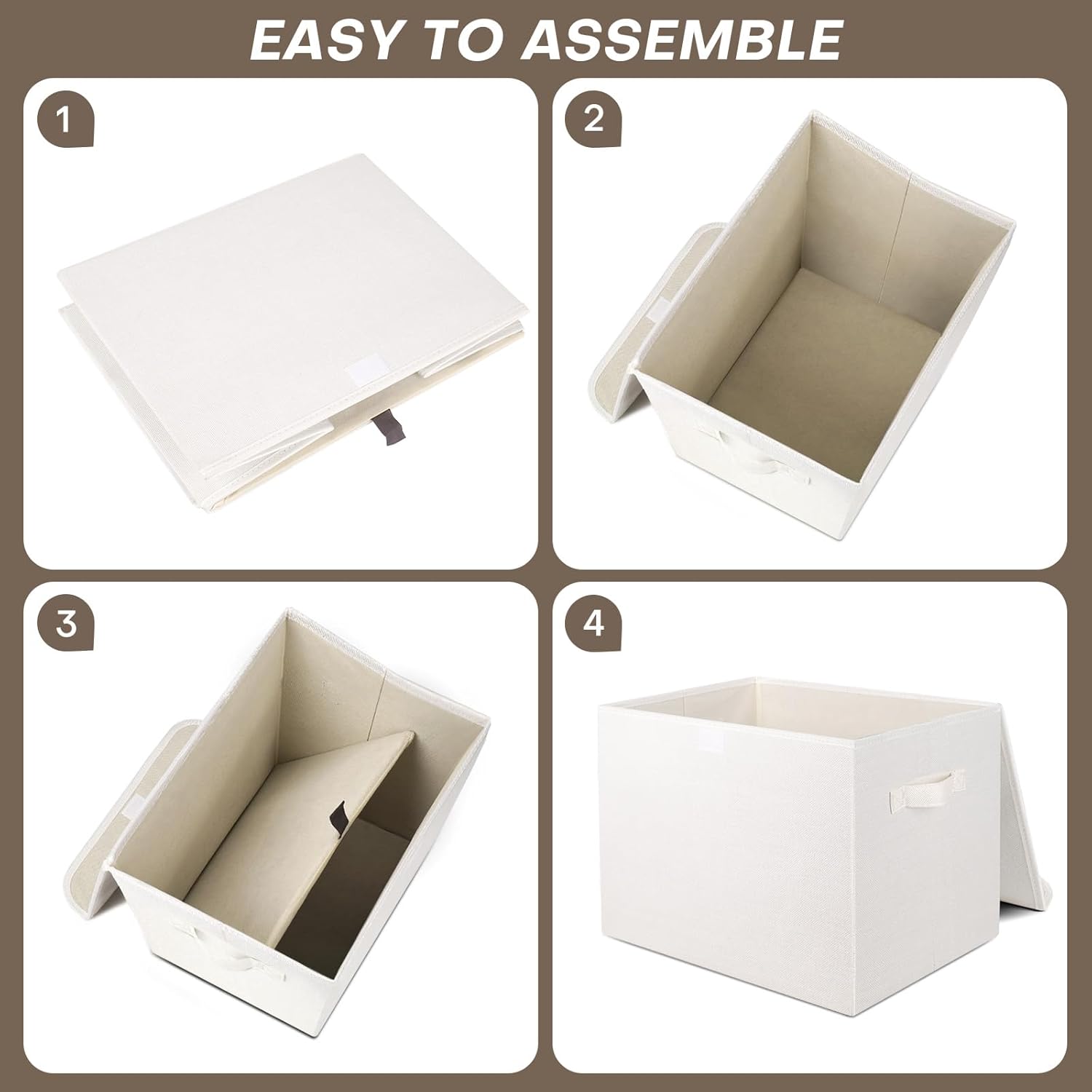 EASY TO ASSEMBLE

1

2

3

4