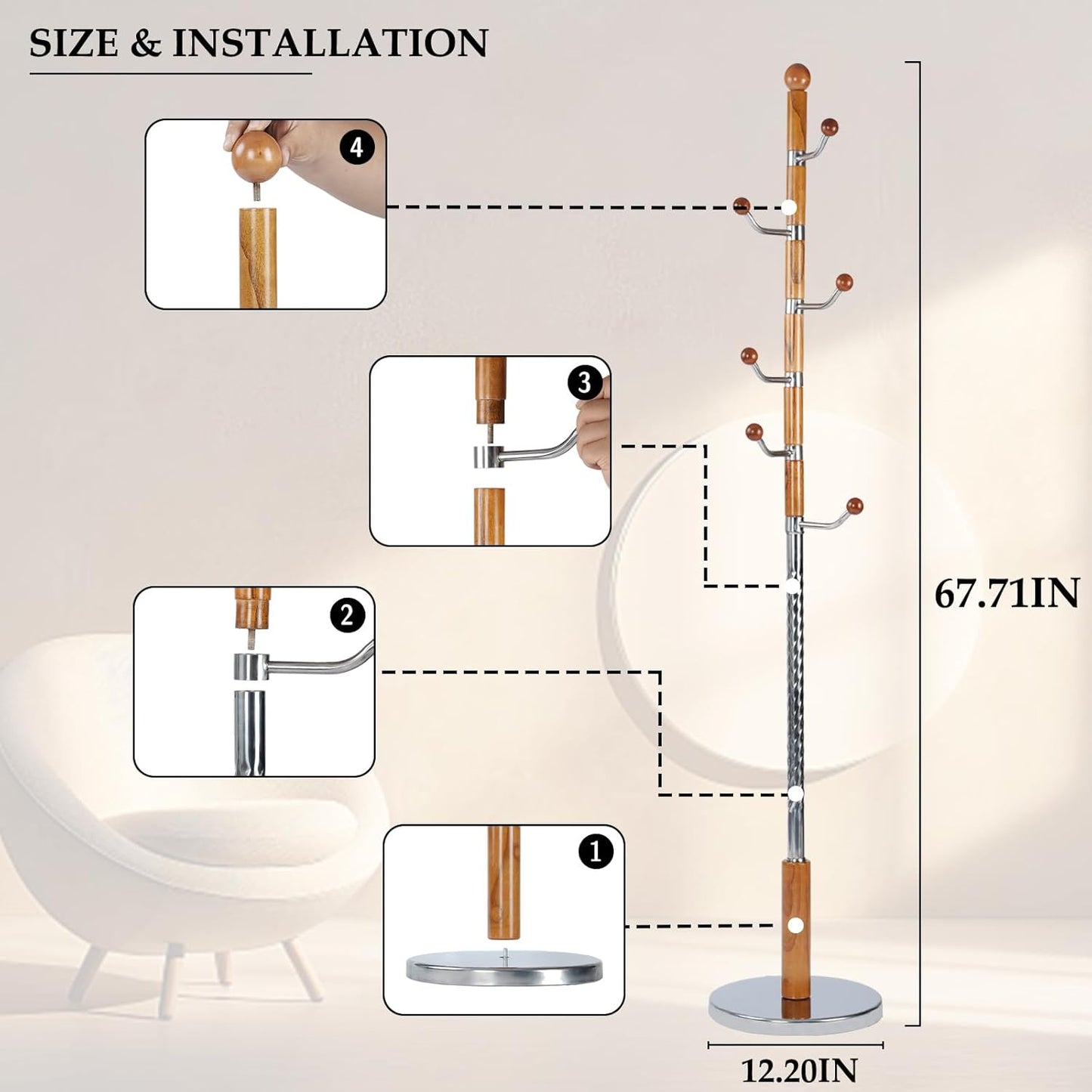 SIZE & INSTALLATION

4

3

2

1

67.71IN

12.20IN