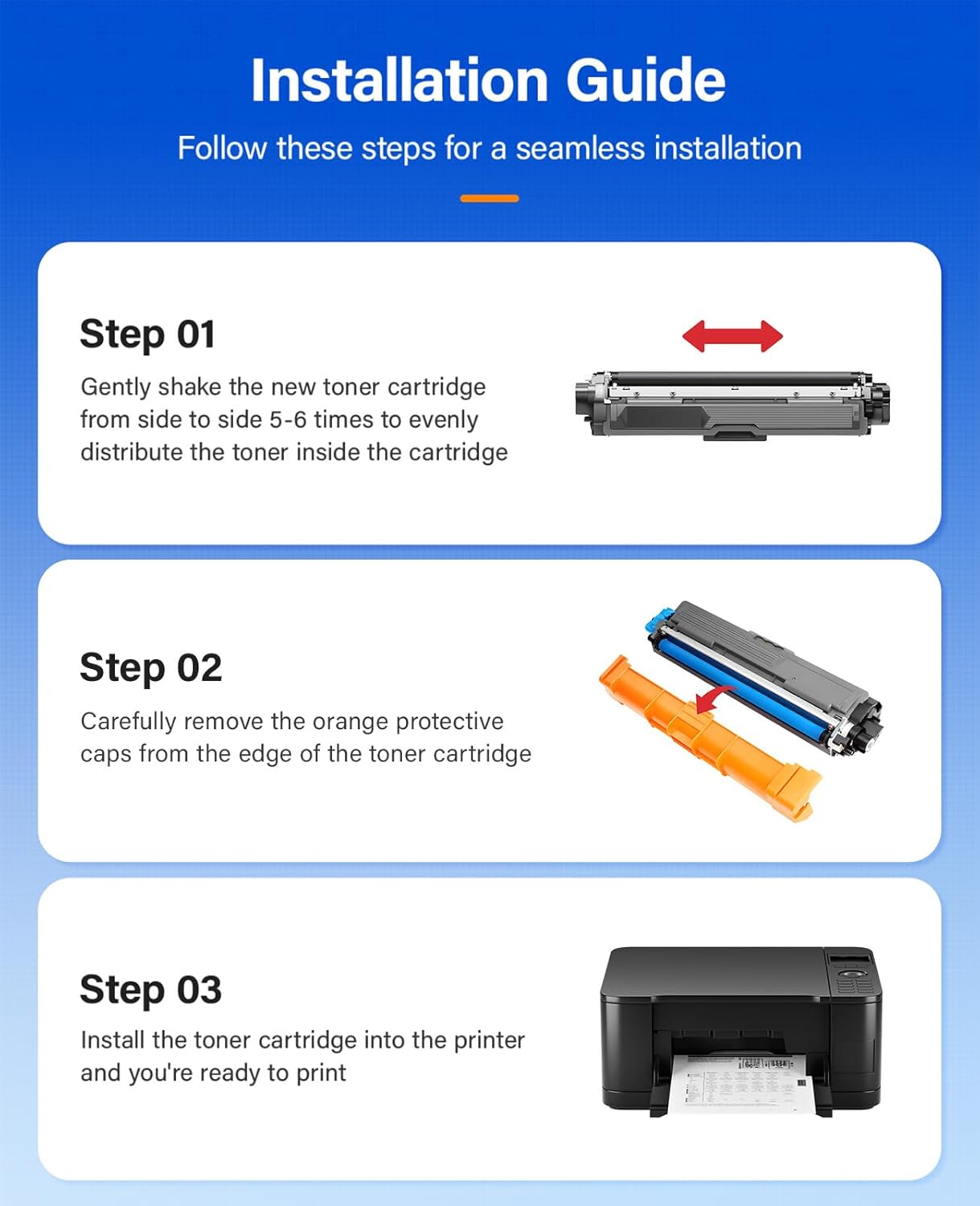 Installation Guide

Follow these steps for a seamless installation

Step 01

Gently shake the new toner cartridge from side to side 5-6 times to evenly distribute the toner inside the cartridge

Step 02

Carefully remove the orange protective caps from the edge of the toner cartridge

Step 03

Install the toner cartridge into the printer and you're ready to print