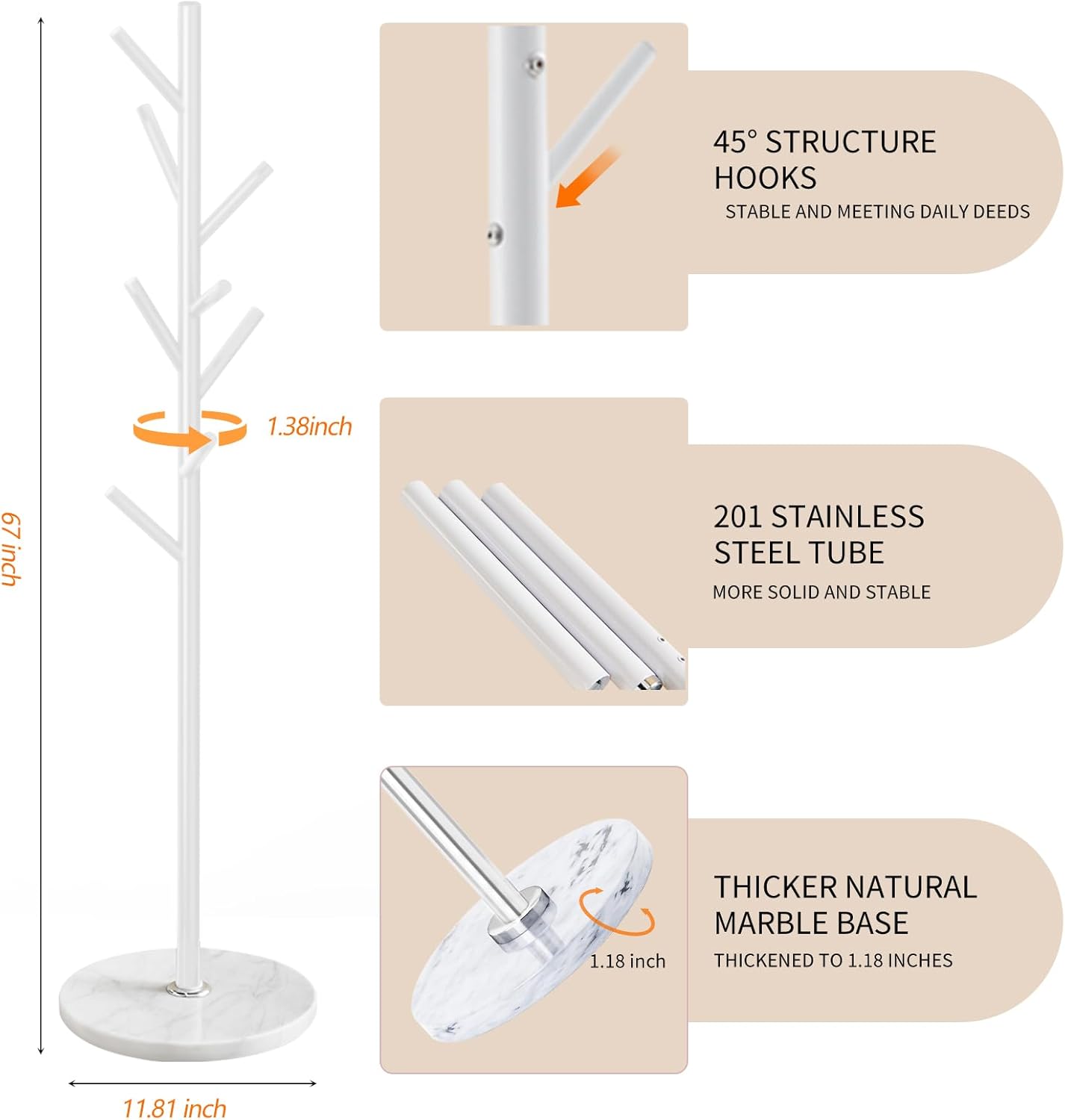 67 inch

1.38inch

11.81 inch

45° STRUCTURE HOOKS
STABLE AND MEETING DAILY DEEDS

201 STAINLESS STEEL TUBE
MORE SOLID AND STABLE

1.18 inch

THICKER NATURAL MARBLE BASE
THICKENED TO 1.18 INCHES