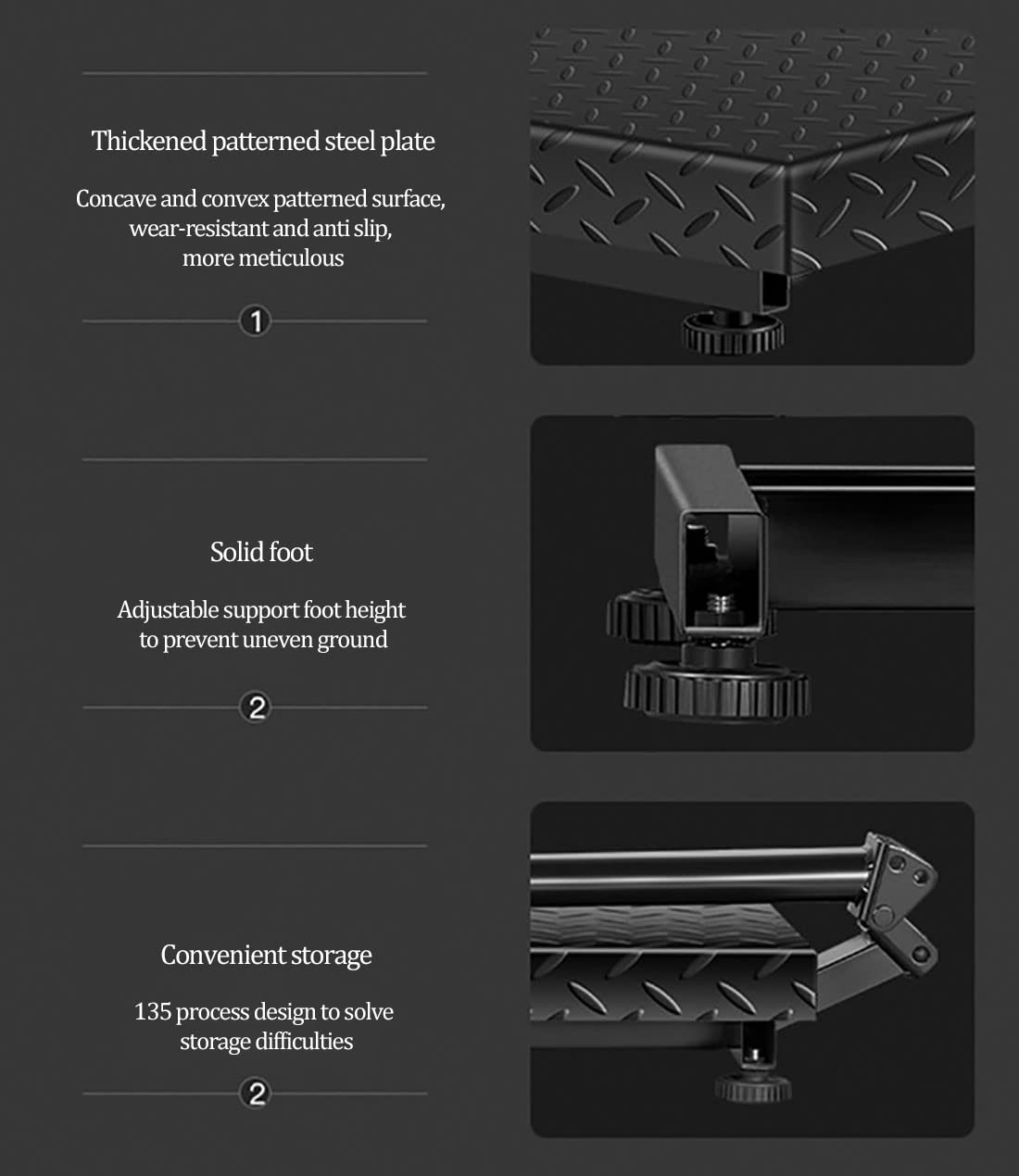 Thickened patterned steel plate

Concave and convex patterned surface, wear-resistant and anti slip, more meticulous

1

Solid foot

Adjustable support foot height to prevent uneven ground

2

Convenient storage

135 process design to solve storage difficulties

2