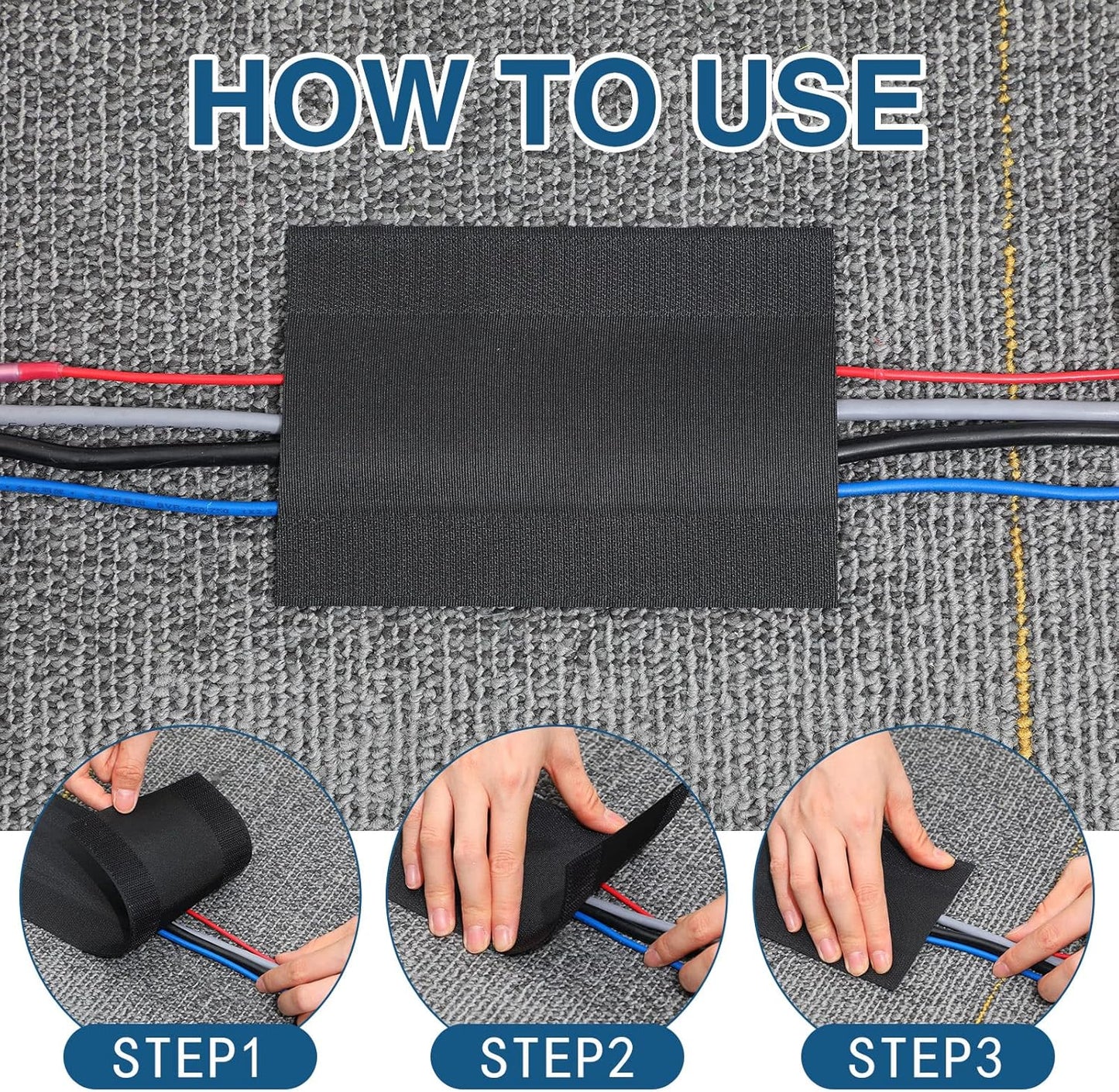 HOW TO USE

STEP1

STEP2

STEP3