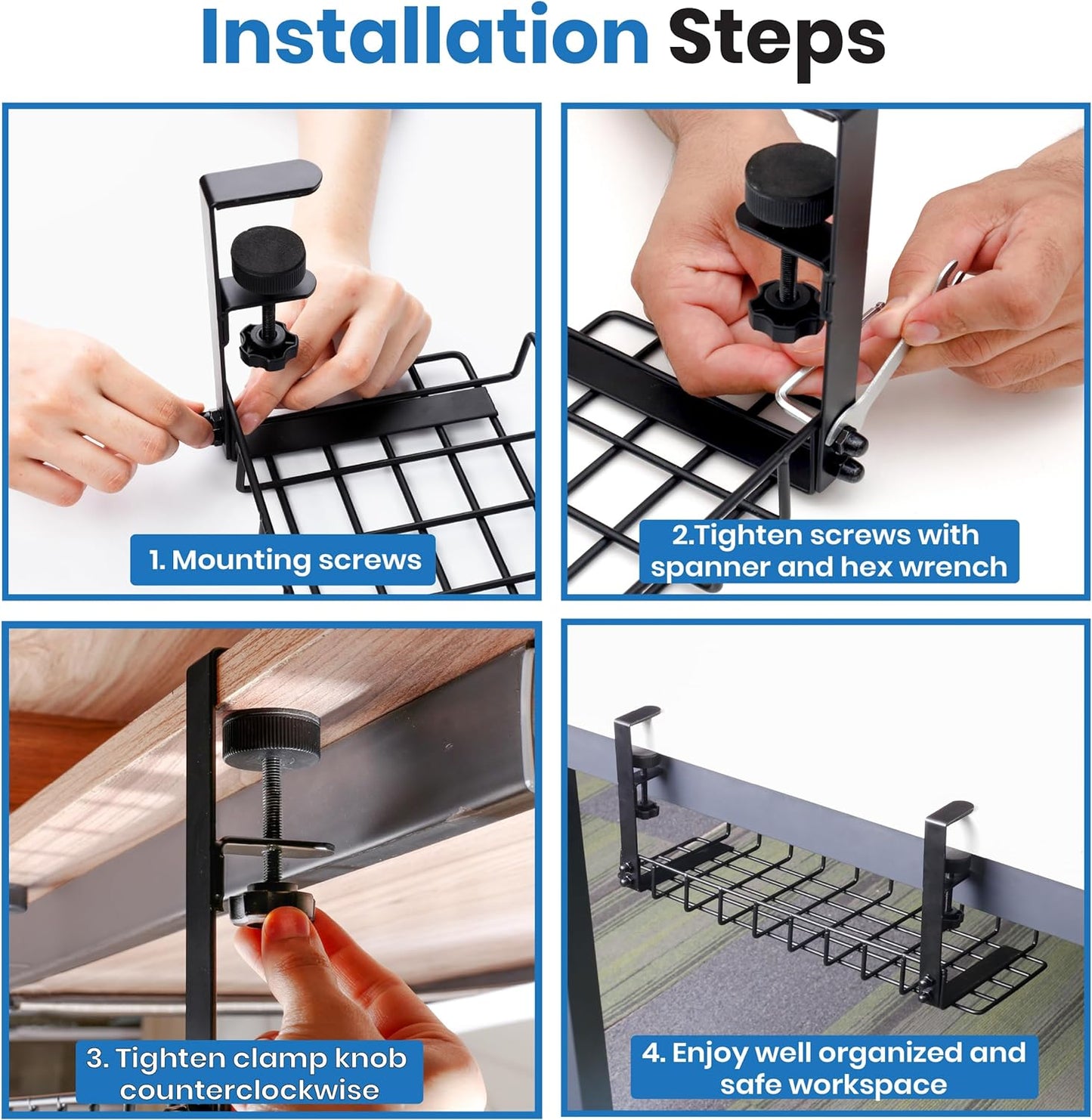 Installation Steps

1. Mounting screws

2.Tighten screws with spanner and hex wrench

3. Tighten clamp knob counterclockwise

4. Enjoy well organized and safe workspace