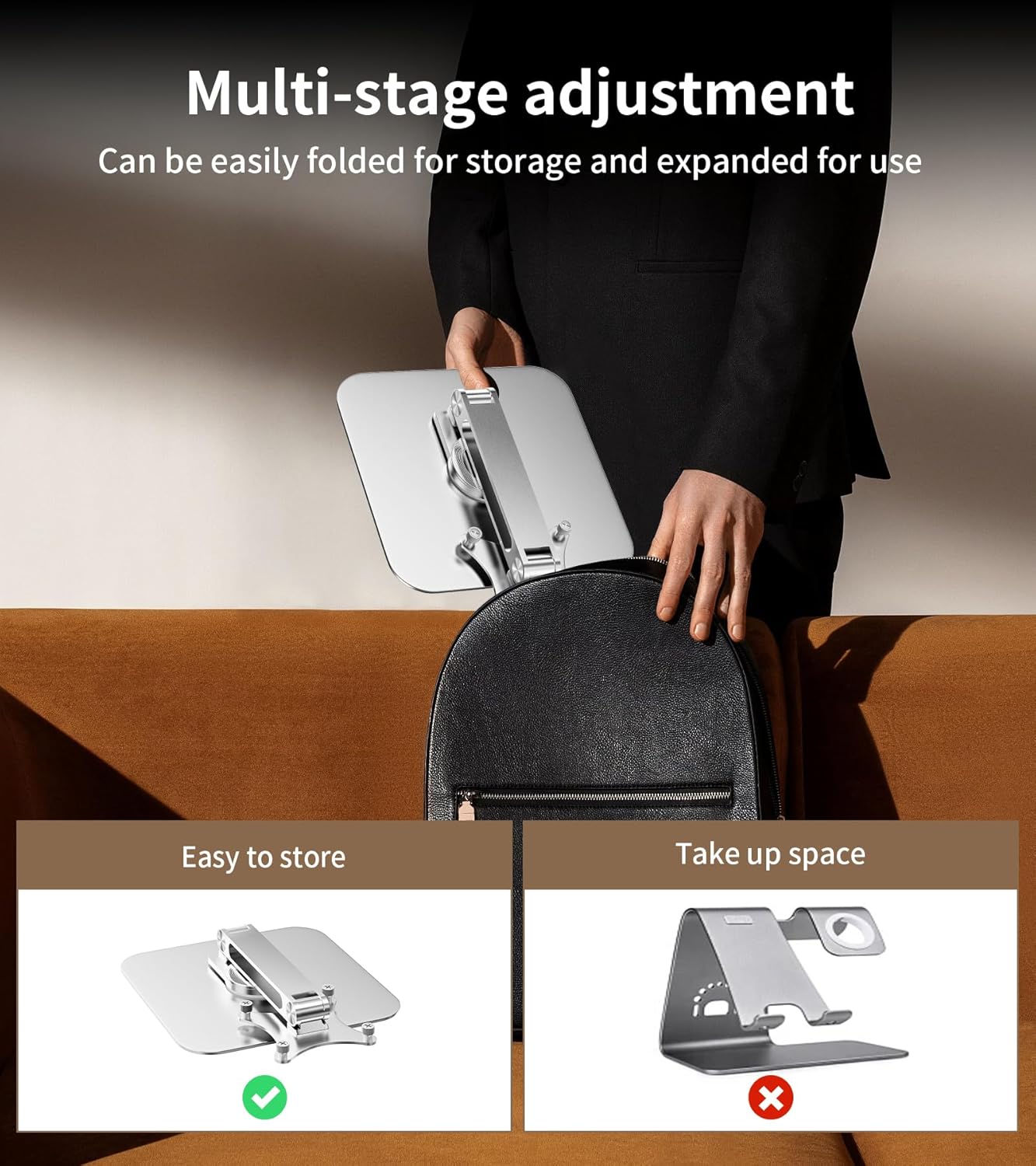 Multi-stage adjustment
Can be easily folded for storage and expanded for use

Easy to store

Take up space