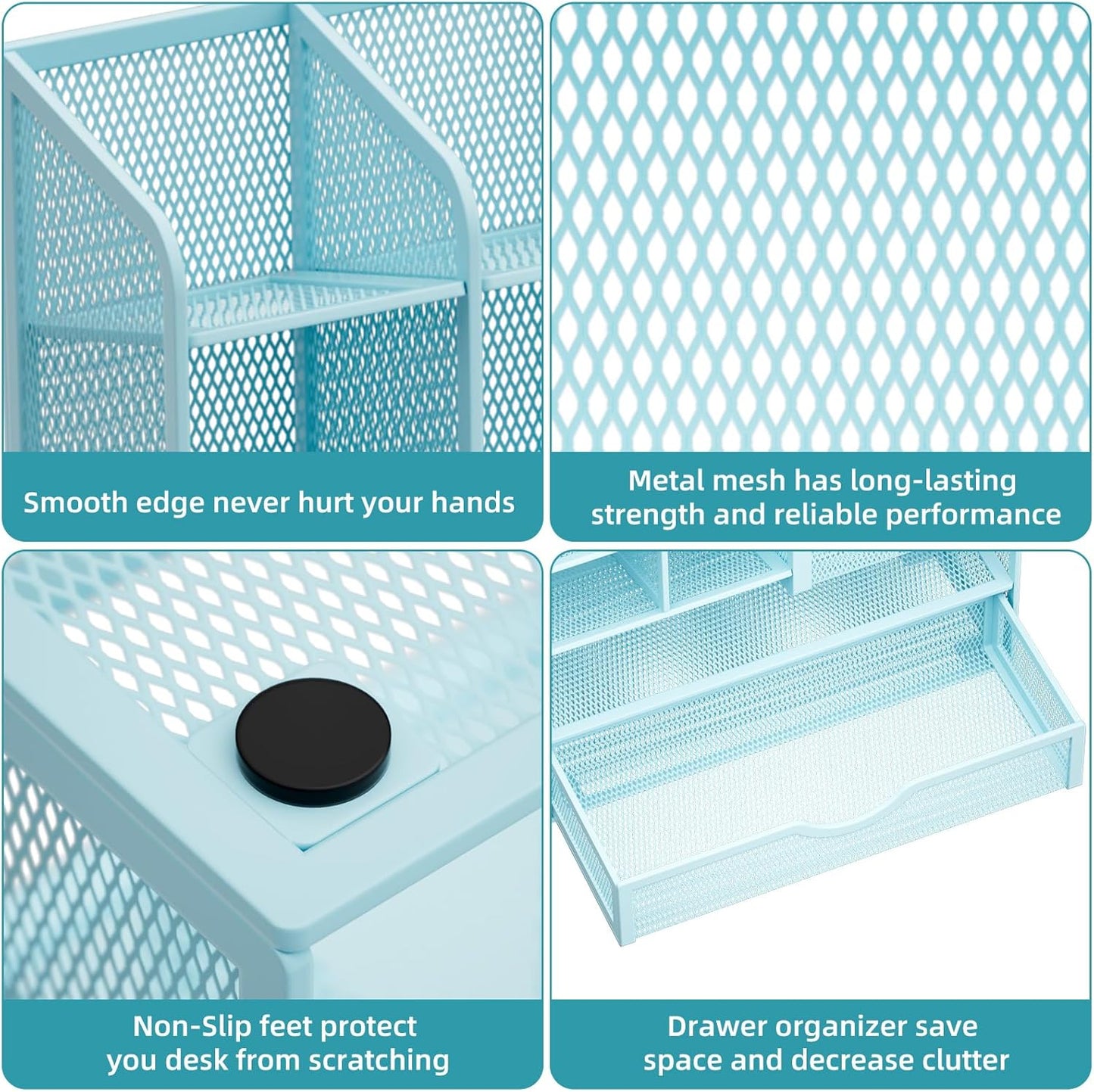 Smooth edge never hurt your hands

Metal mesh has long-lasting strength and reliable performance

Non-Slip feet protect you desk from scratching

Drawer organizer save space and decrease clutter