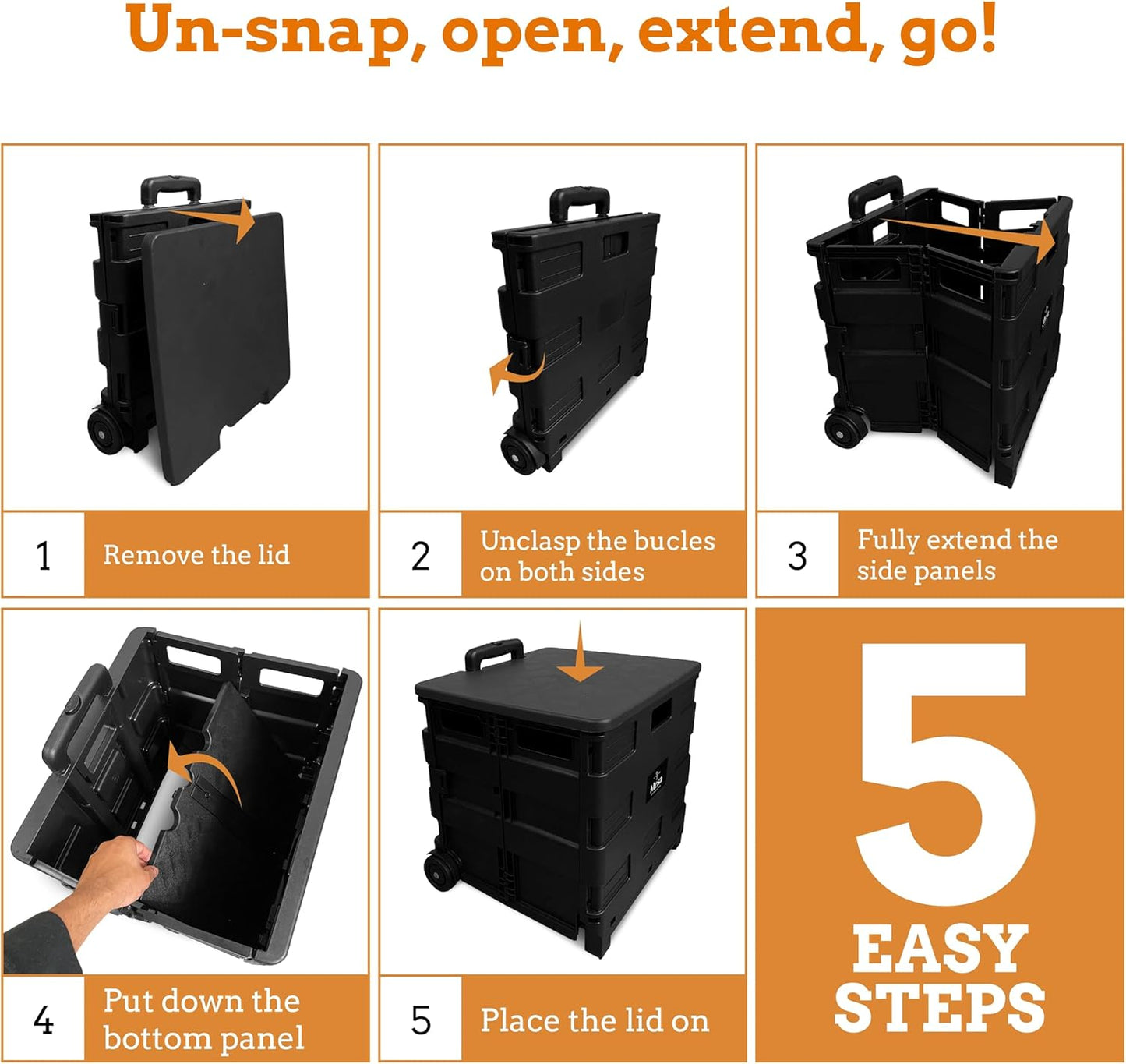 Un-snap, open, extend, go!

1 Remove the lid

2 Unclasp the bucles on both sides

3 Fully extend the side panels

4 Put down the bottom panel

5 Place the lid on

5 EASY STEPS