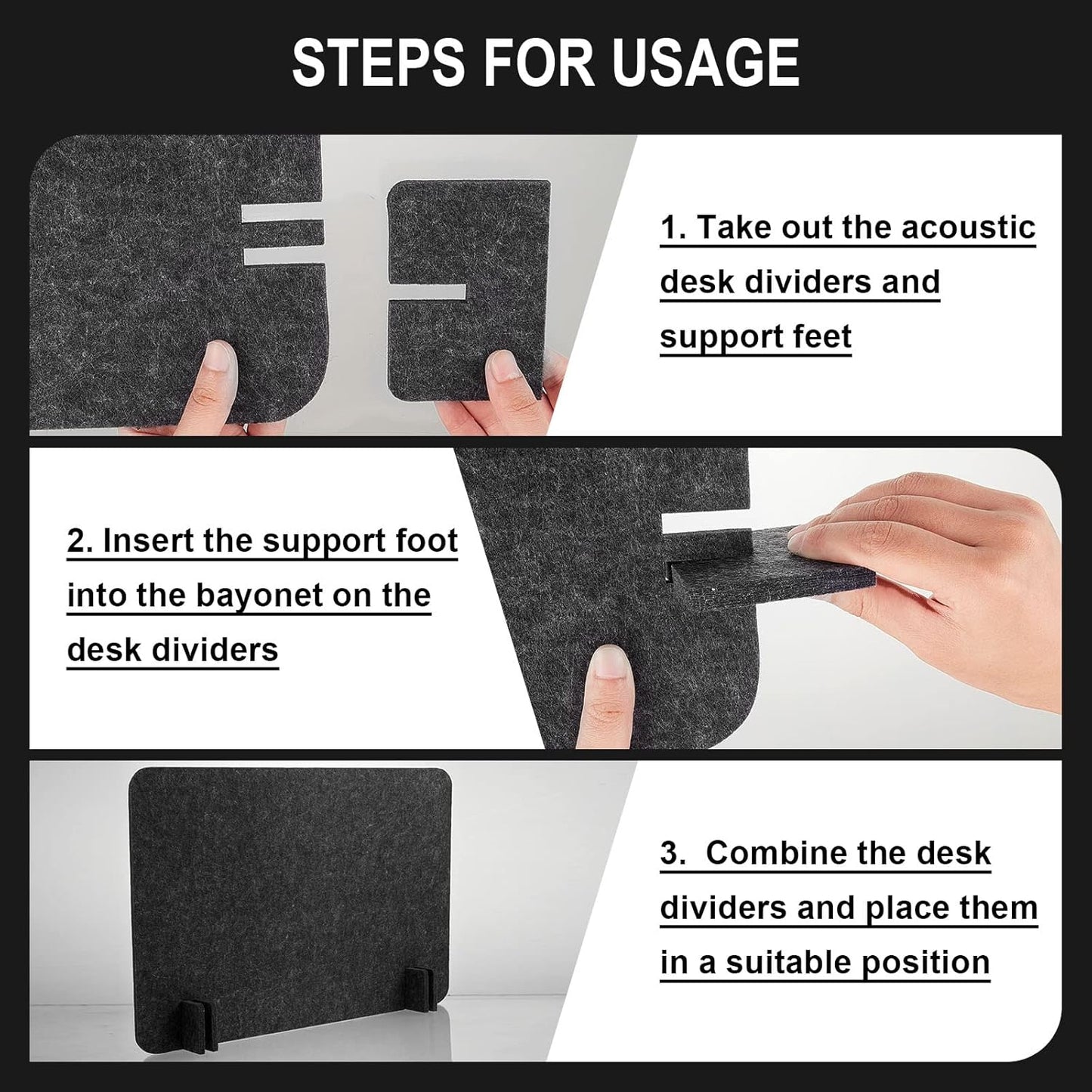 STEPS FOR USAGE

1. Take out the acoustic desk dividers and support feet

2. Insert the support foot into the bayonet on the desk dividers

3.  Combine the desk dividers and place them in a suitable position