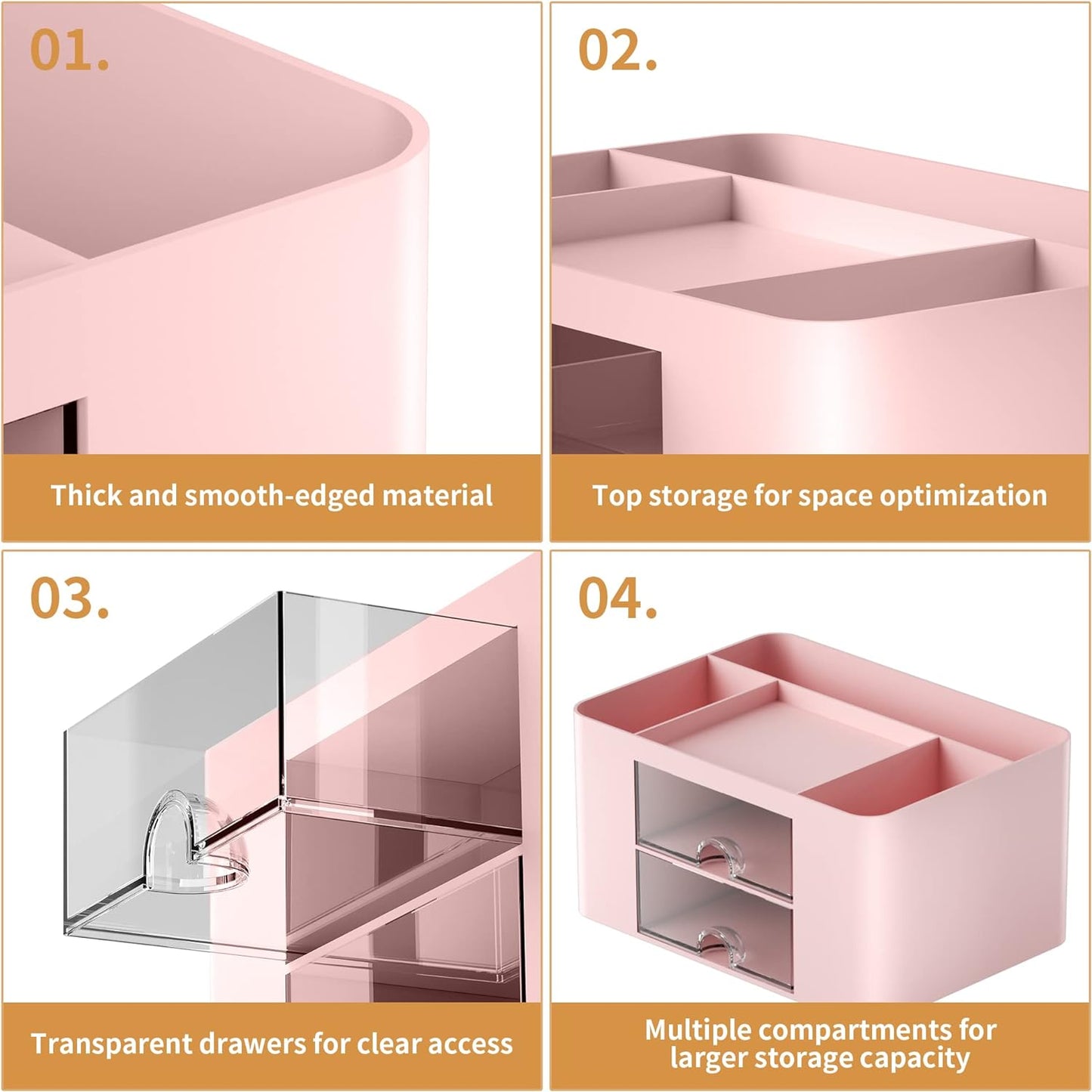 01.

Thick and smooth-edged material

02.

Top storage for space optimization

03.

Transparent drawers for clear access

04.

Multiple compartments for larger storage capacity