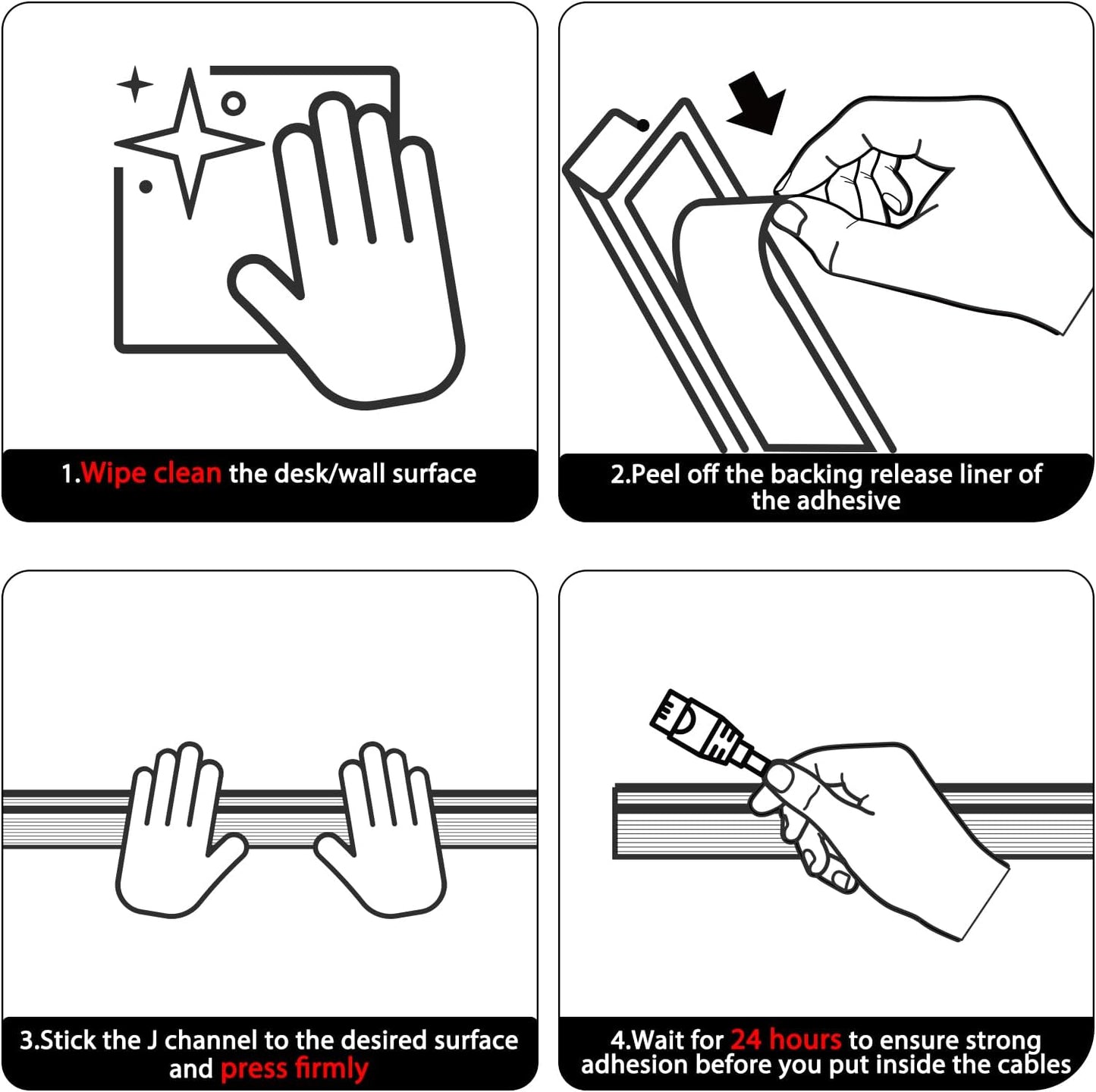 1.Wipe clean the desk/wall surface

2.Peel off the backing release liner of the adhesive

3.Stick the J channel to the desired surface and press firmly

4.Wait for 24 hours to ensure strong adhesion before you put inside the cables