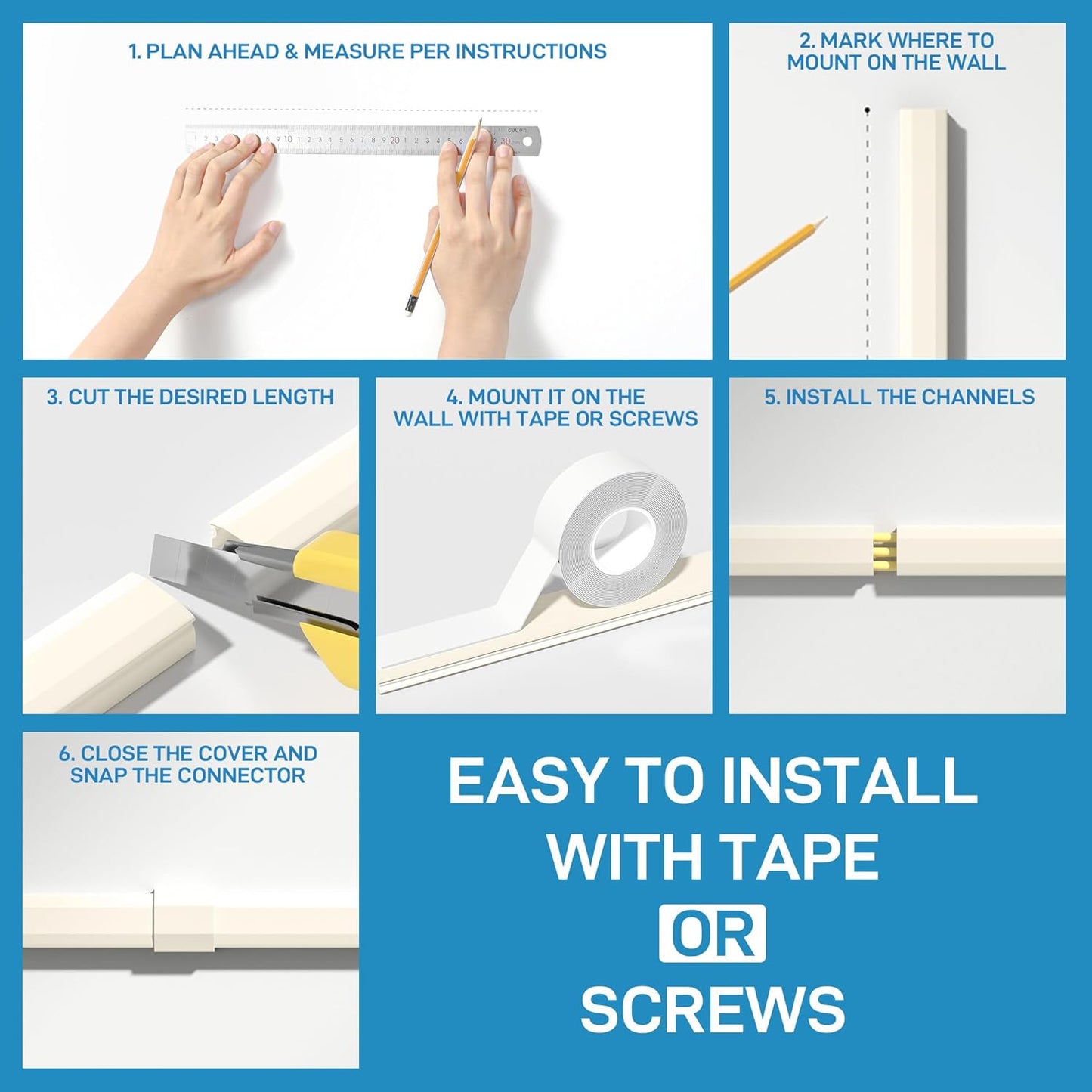 1. PLAN AHEAD & MEASURE PER INSTRUCTIONS

2. MARK WHERE TO MOUNT ON THE WALL

3. CUT THE DESIRED LENGTH

4. MOUNT IT ON THE WALL WITH TAPE OR SCREWS

5. INSTALL THE CHANNELS

6. CLOSE THE COVER AND SNAP THE CONNECTOR

EASY TO INSTALL WITH TAPE OR SCREWS