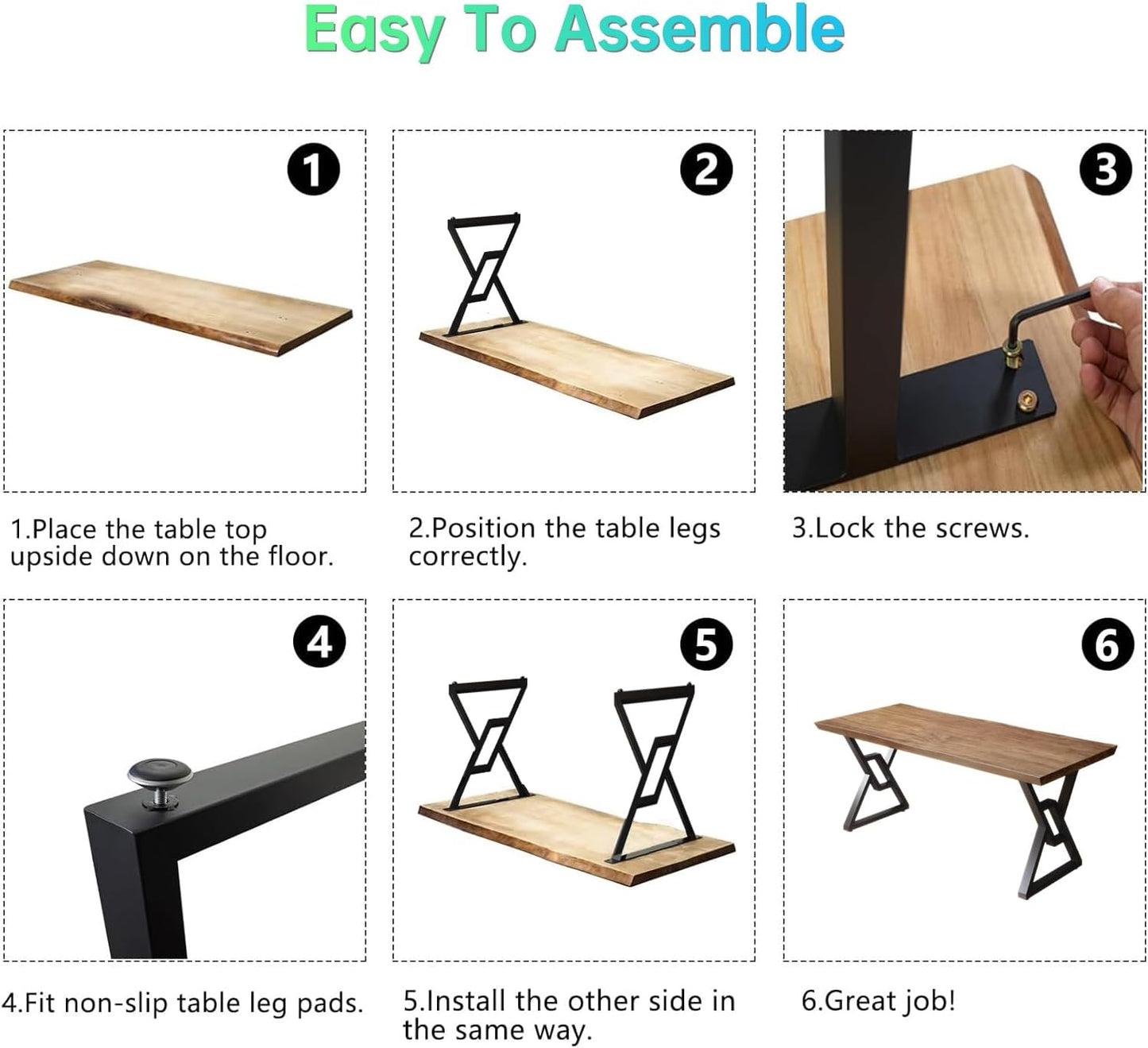 Easy To Assemble

1

2

3

1.Place the table top upside down on the floor.

2.Position the table legs correctly.

3.Lock the screws.

4

5

6

4.Fit non-slip table leg pads.

5.Install the other side in the same way.

6.Great job!